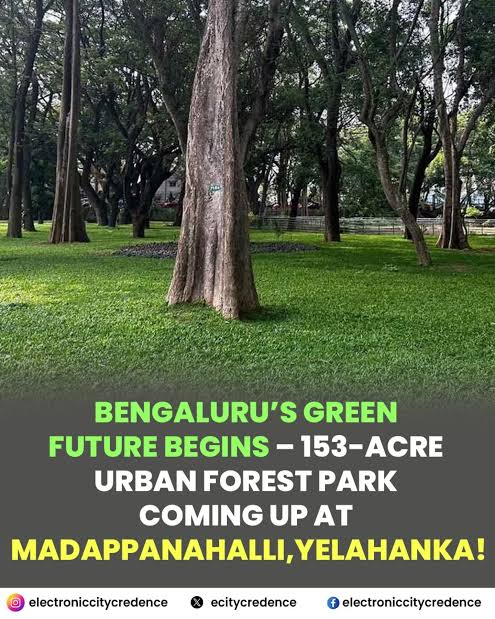 BENGALURU'S GREEN FUTURE BEGINS – 153-ACRE URBAN FOREST PARK COMING UP AT MADAPPANAHALLI,YELAHANKA!

electroniccitycredence ecitycredence electroniccitycredence