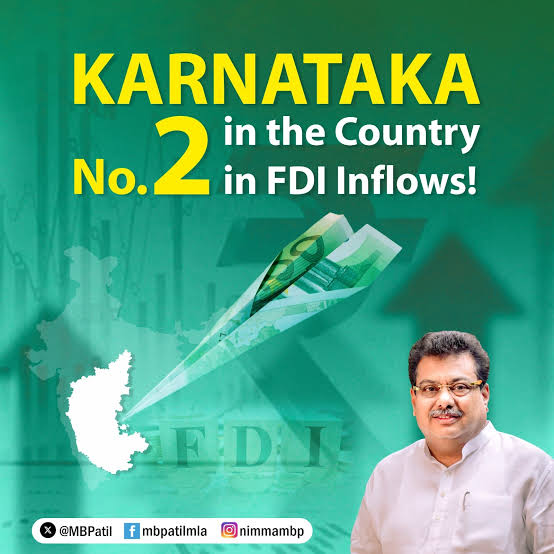 KARNATAKA
No.2 in the Country in FDI Inflows!

FDI

@MBPatil mbpatilmla nimmambp